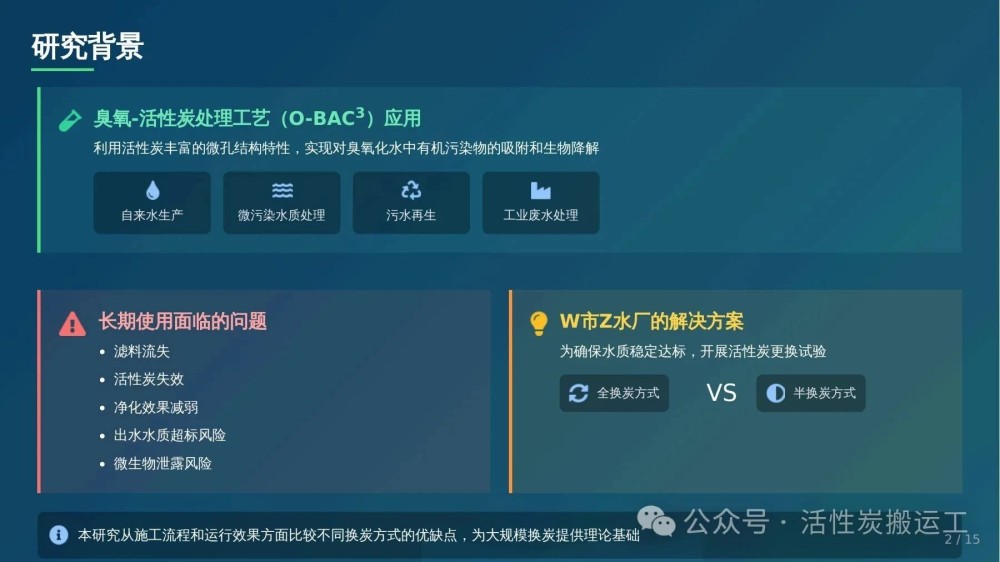 研究背景

臭氧-活性炭处理工艺（O-BAC$^{3}$）应用

利用活性炭丰富的微孔结构特性，实现对臭氧化水中有机污染物的吸附和生物降解

自来水生产

微污染水质处理

污水再生

工业废水处理

长期使用面临的问题

• 滤料流失
• 活性炭失效
• 净化效果减弱
• 出水水质超标风险
• 微生物泄露风险

W市Z水厂的解决方案

为确保水质稳定达标，开展活性炭更换试验

全换炭方式

VS

半换炭方式

本研究从施工流程和运行效果方面比较不同换炭方式的优缺点，为大规模换炭提供理论基础

2 / 15

公众号 · 活性炭搬运工