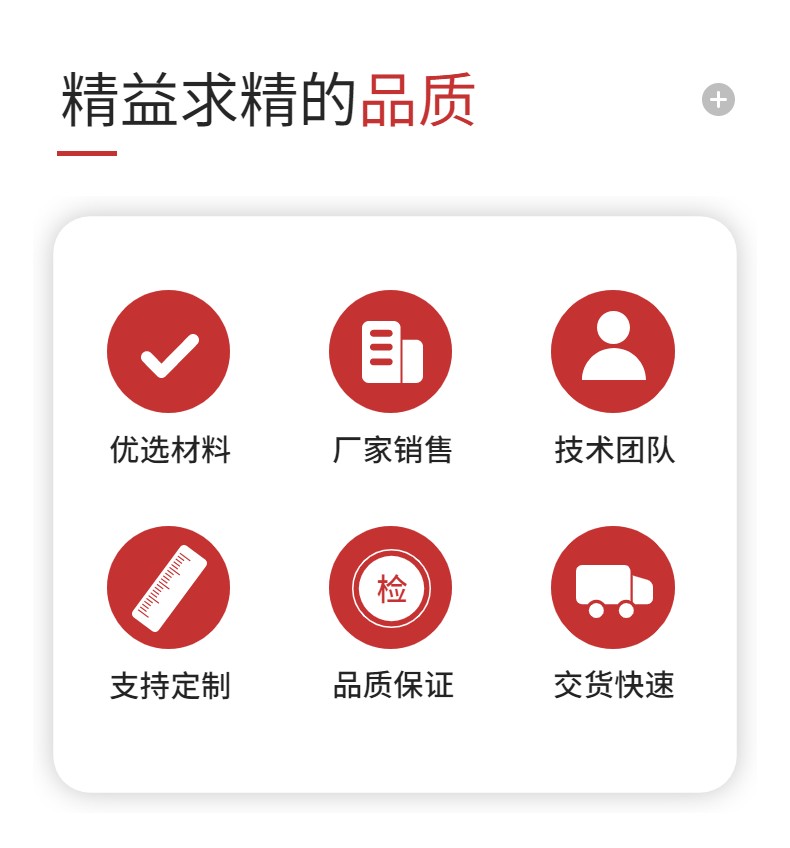 精益求精的品质

优选材料

厂家销售

技术团队

支持定制

检

品质保证

交货快速